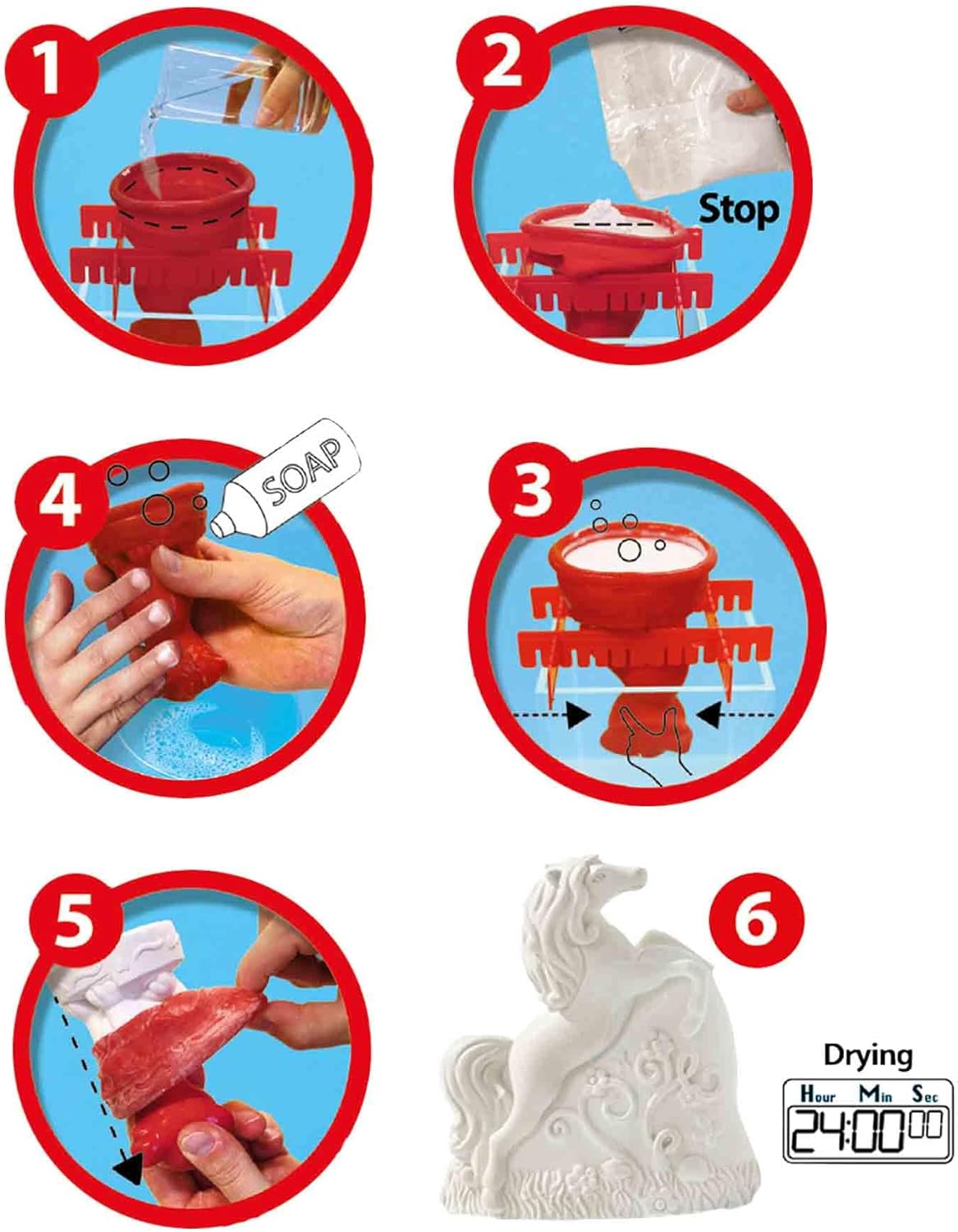 1

2

Stop

4

SOAP

3

5

6

Drying

Hour Min Sec

24:00 00